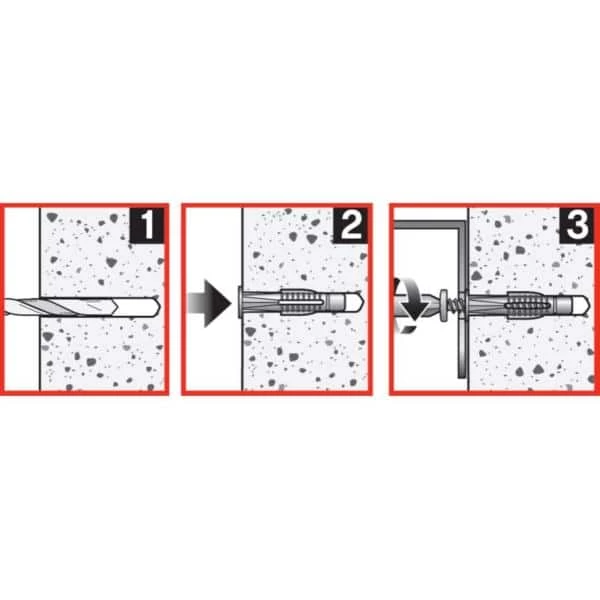 1

2

3