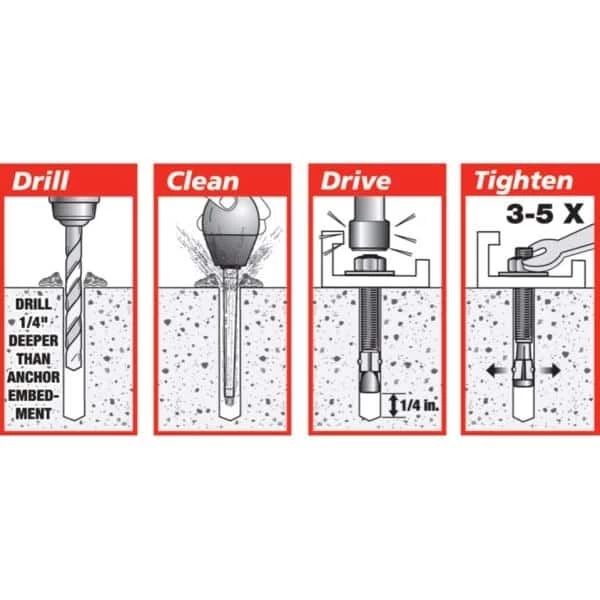 Drill

DRILL 1/4" DEEPER THAN ANCHOR EMBEDMENT

Clean

Drive

1/4 in.

Tighten

3-5 X