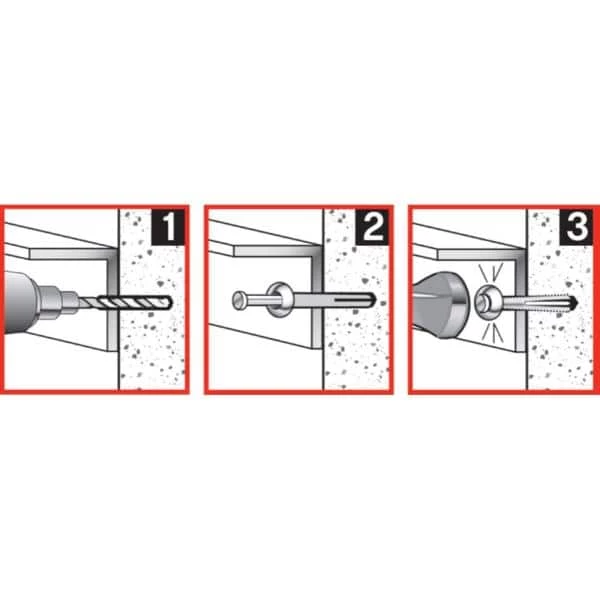 1

2

3